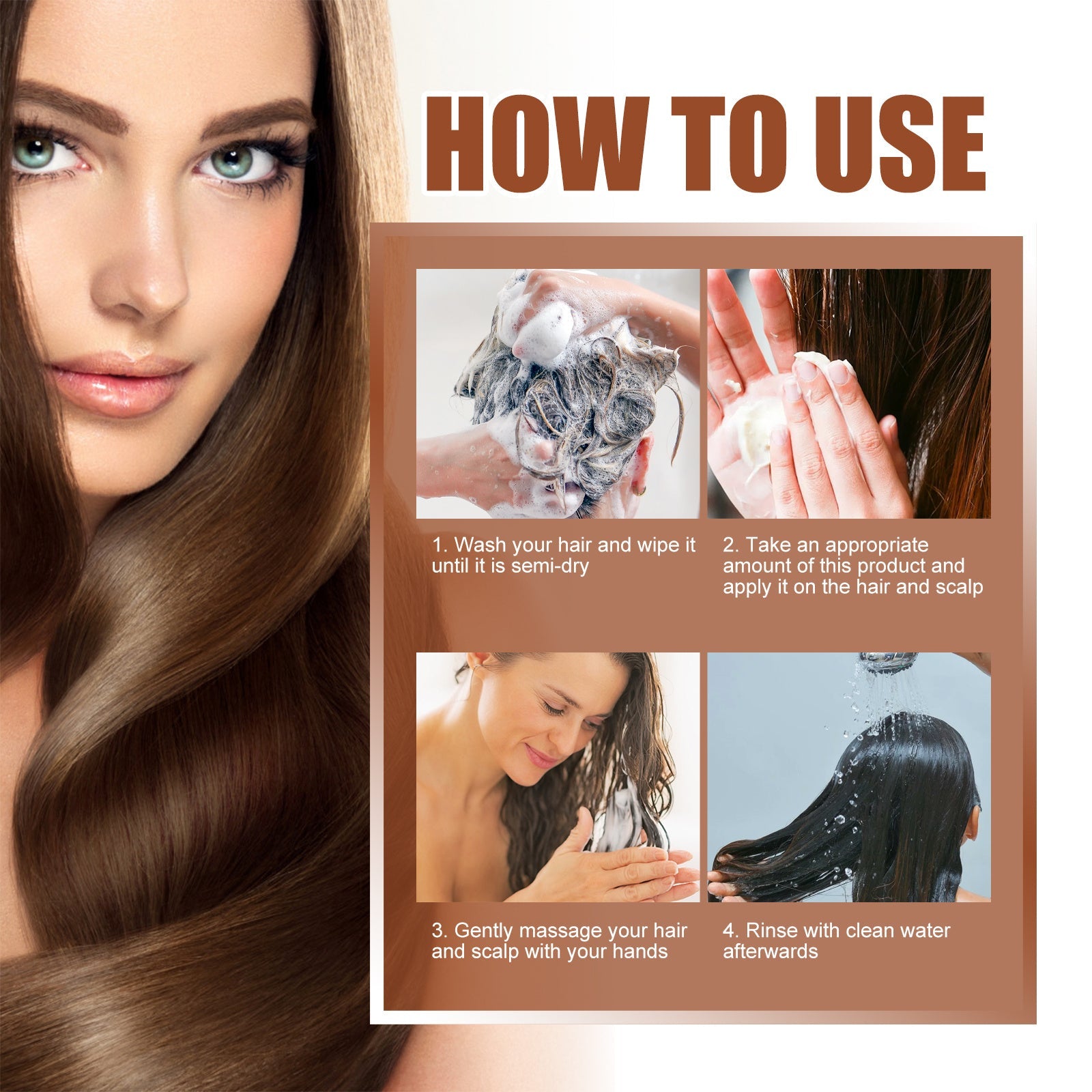 HOW TO USE

1. Wash your hair and wipe it until it is semi-dry

2. Take an appropriate amount of this product and apply it on the hair and scalp

3. Gently massage your hair and scalp with your hands

4. Rinse with clean water afterwards